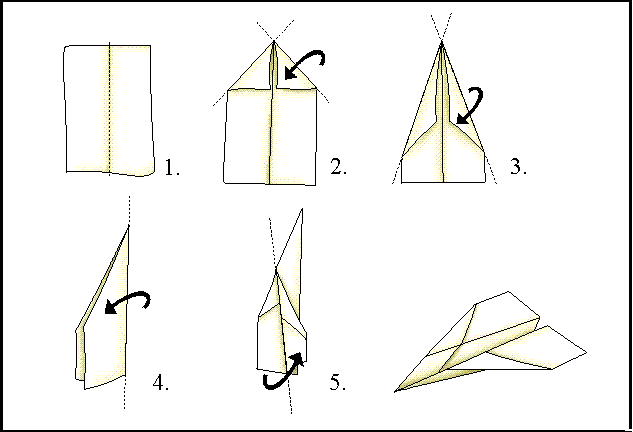 1.

2.

3.

4.

5.