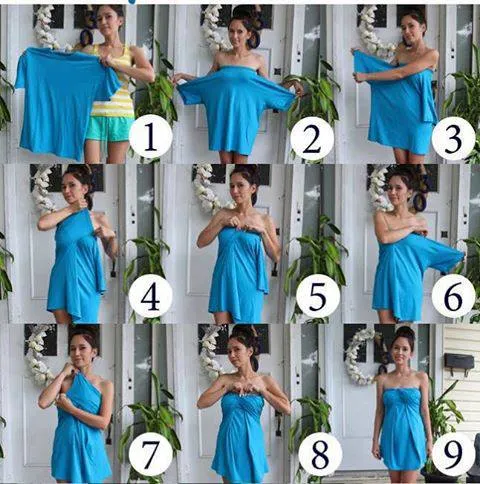 1
2
3
4
5
6
7
8
9