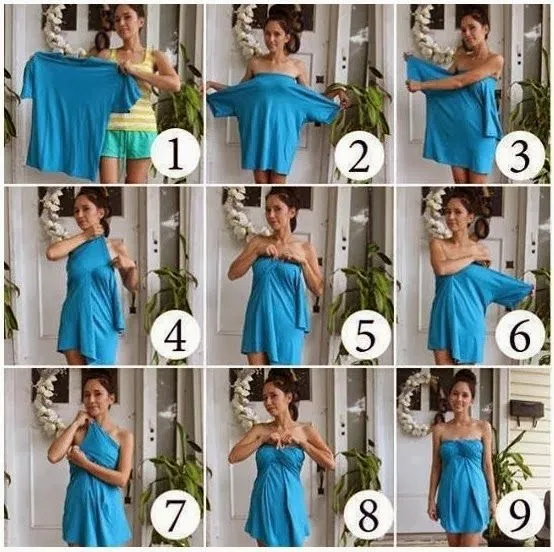 1
2
3
4
5
6
7
8
9