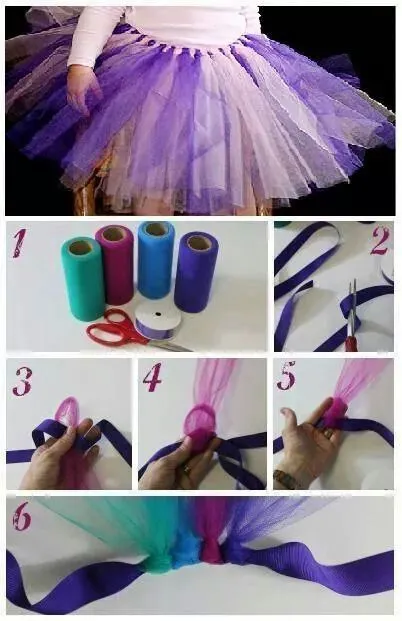 1

2

3

4

5

6