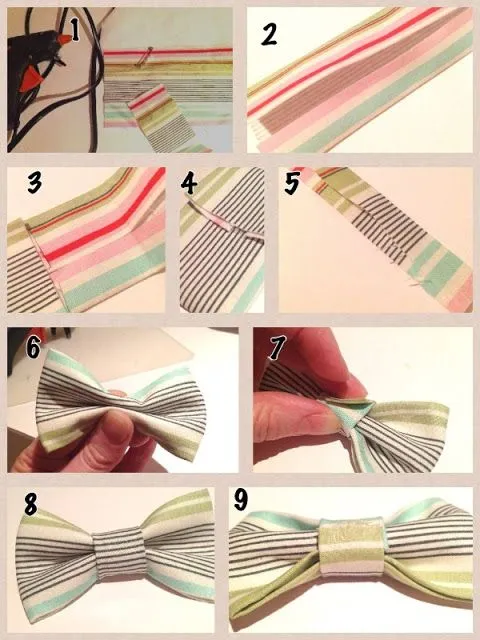 1
2
3
4
5
6
7
8
9