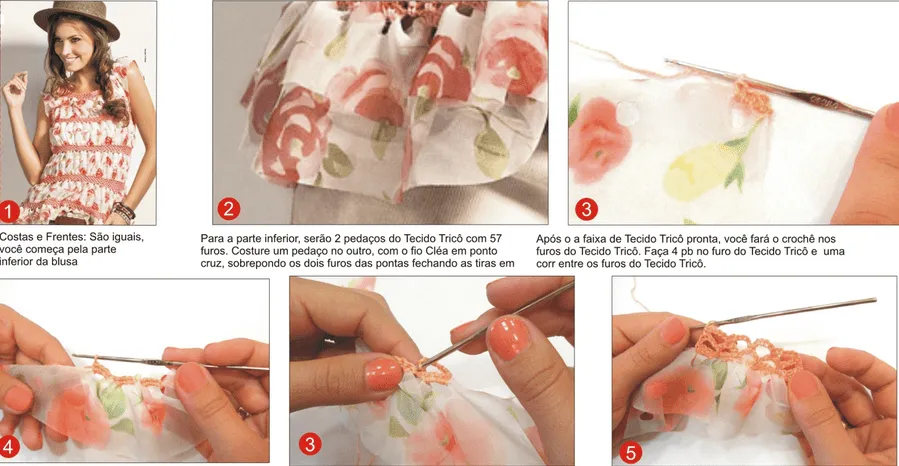 1

Costas e Frentes: São iguais, você começa pela parte inferior da blusa

2

Para a parte inferior, serão 2 pedaços do Tecido Tricô com 57 furos. Costure um pedaço no outro, com o fio Cléa em ponto cruz, sobrepondo os dois furos das pontas fechando as tiras em

3

Após o a faixa de Tecido Tricô pronta, você fará o crochê nos furos do Tecido Tricô. Faça 4 pb no furo do Tecido Tricô e uma corr entre os furos do Tecido Tricô.

4

3

5