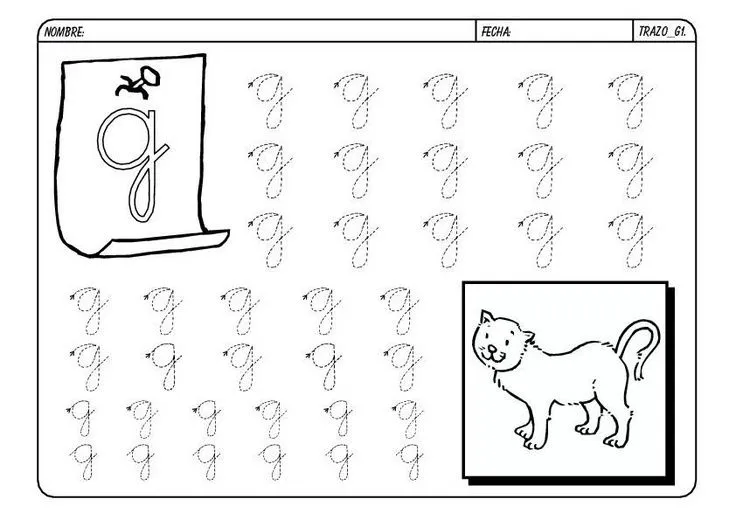 NOMBRE: FECHA: TRAZO_G1.

g

g g g g g
g g g g g
g g g g g

g g g g g
g g g g g
g g g g g g
g g g g g g