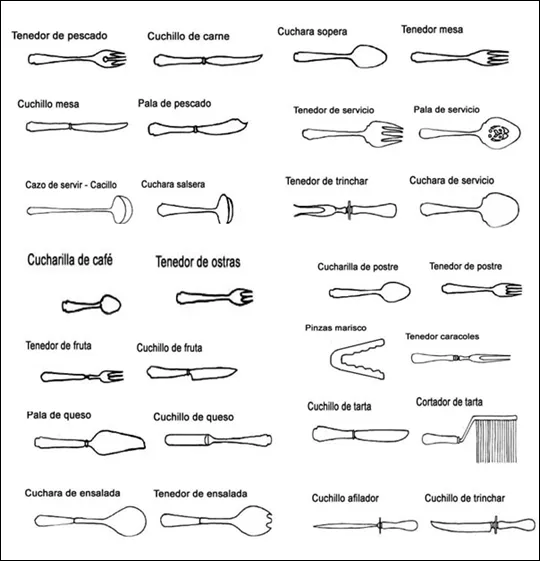 Tenedor de pescado

Cuchillo de carne

Cuchara sopera

Tenedor mesa

Cuchillo mesa

Pala de pescado

Tenedor de servicio

Pala de servicio

Cazo de servir - Cacillo

Cuchara salsera

Tenedor de trinchar

Cuchara de servicio

Cucharilla de café

Tenedor de ostras

Cucharilla de postre

Tenedor de postre

Pinzas marisco

Tenedor caracoles

Tenedor de fruta

Cuchillo de fruta

Pala de queso

Cuchillo de queso

Cuchillo de tarta

Cortador de tarta

Cuchara de ensalada

Tenedor de ensalada

Cuchillo afilador

Cuchillo de trinchar