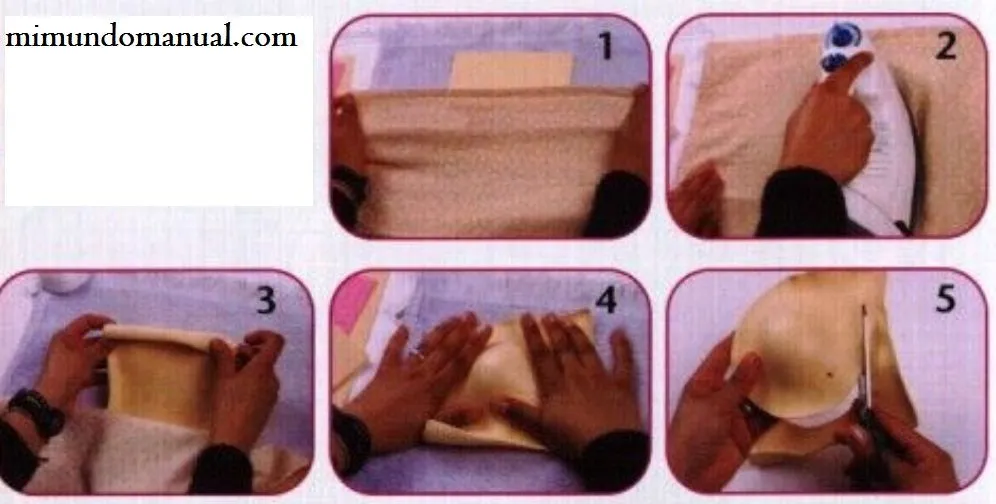 mimundomanual.com

1

2

3

4

5