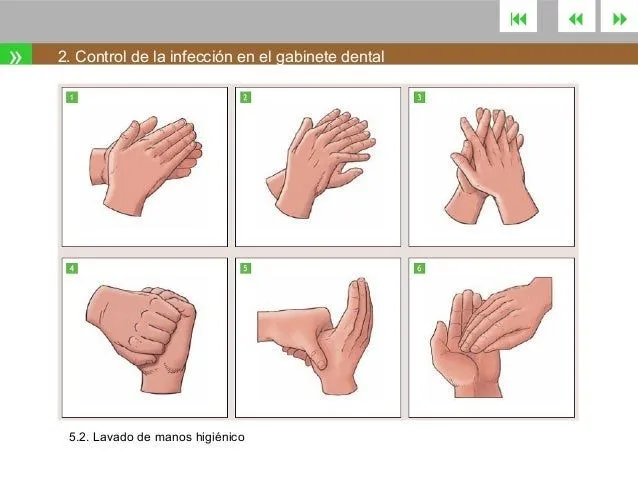 2. Control de la infección en el gabinete dental

1

2

3

4

5

6

5.2. Lavado de manos higiénico