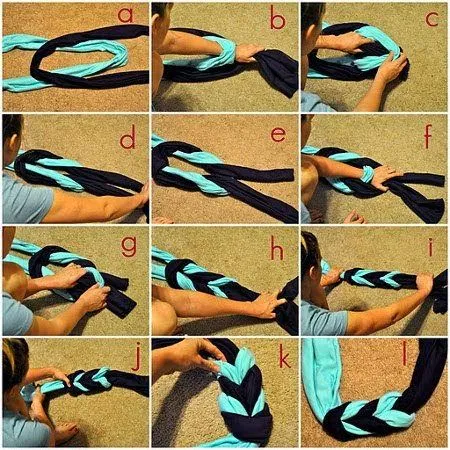 a

b

c

d

e

f

g

h

i

j

k

l