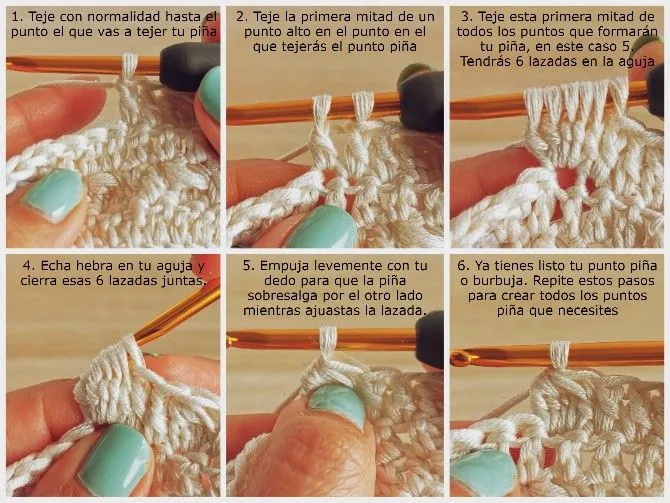 1. Teje con normalidad hasta el punto el que vas a tejer tu piña

2. Teje la primera mitad de un punto alto en el punto en el que tejerás el punto piña

3. Teje esta primera mitad de todos los puntos que formarán tu piña, en este caso 5. Tendrás 6 lazadas en la aguja

4. Echa hebra en tu aguja y cierra esas 6 lazadas juntas.

5. Empuja levemente con tu dedo para que la piña sobresalga por el otro lado mientras ajuastas la lazada.

6. Ya tienes listo tu punto piña o burbuja. Repite estos pasos para crear todos los puntos piña que necesites