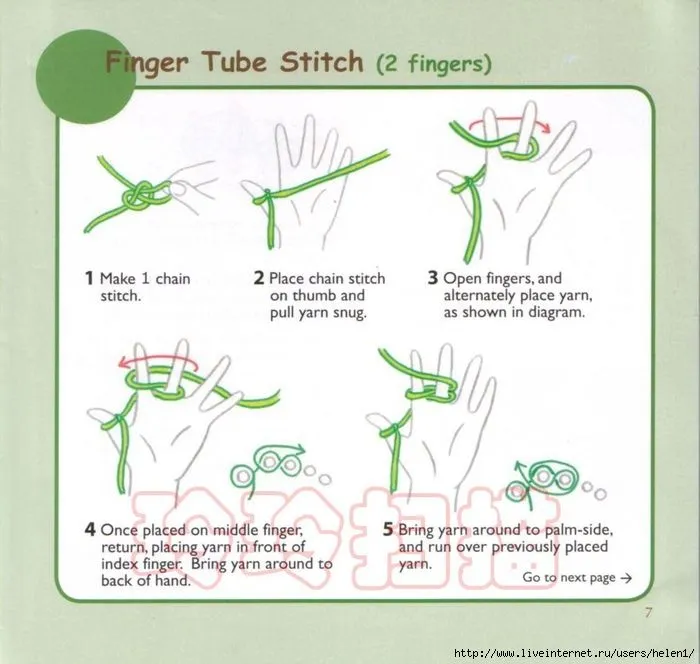 Finger Tube Stitch (2 fingers)

1 Make 1 chain stitch.

2 Place chain stitch on thumb and pull yarn snug.

3 Open fingers, and alternately place yarn, as shown in diagram.

4 Once placed on middle finger, return, placing yarn in front of index finger. Bring yarn around to back of hand.

5 Bring yarn around to palm-side, and run over previously placed yarn.

玲玲扫描

Go to next page →

7

http://www.liveinternet.ru/users/helen1/