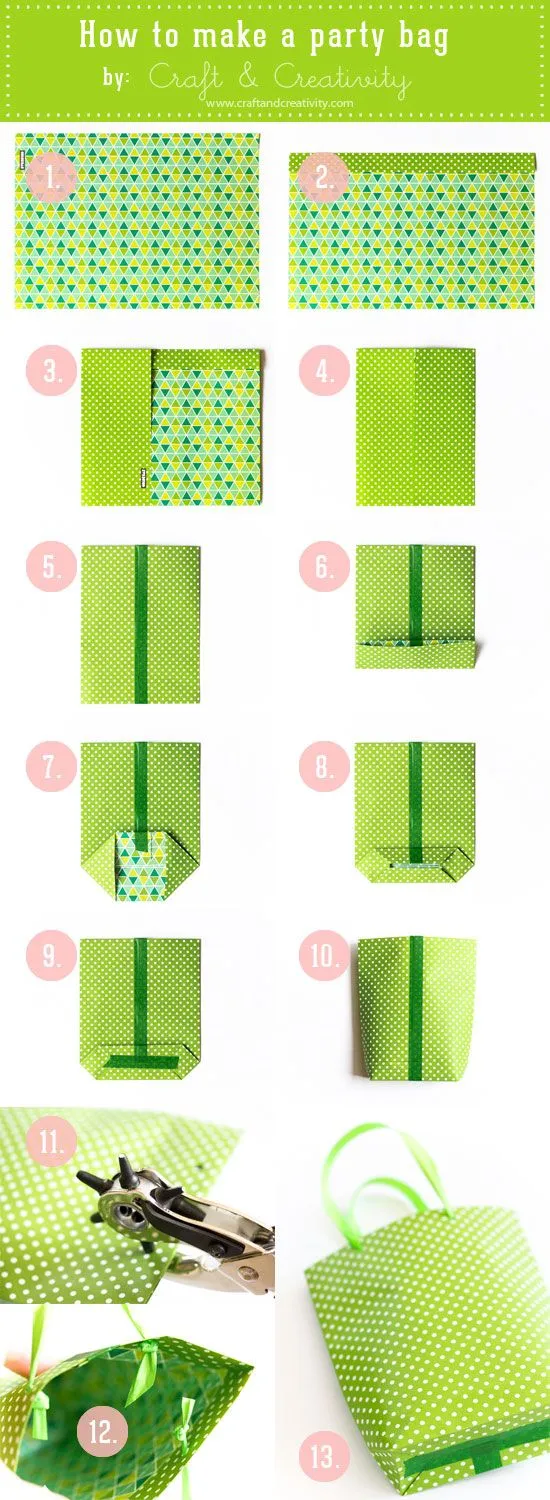 How to make a party bag
by: Craft & Creativity
www.craftandcreativity.com

1.

2.

3.

4.

5.

6.

7.

8.

9.

10.

11.

12.

13.