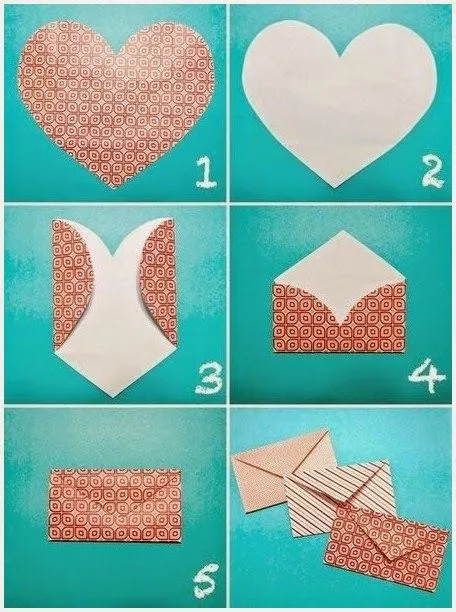 1

2

3

4

5