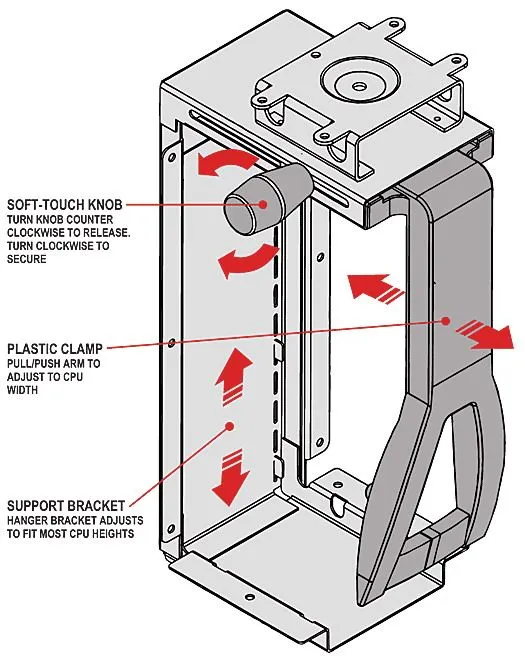 SOFT-TOUCH KNOB
TURN KNOB COUNTER CLOCKWISE TO RELEASE. TURN CLOCKWISE TO SECURE

PLASTIC CLAMP
PULL/PUSH ARM TO ADJUST TO CPU WIDTH

SUPPORT BRACKET
HANGER BRACKET ADJUSTS TO FIT MOST CPU HEIGHTS