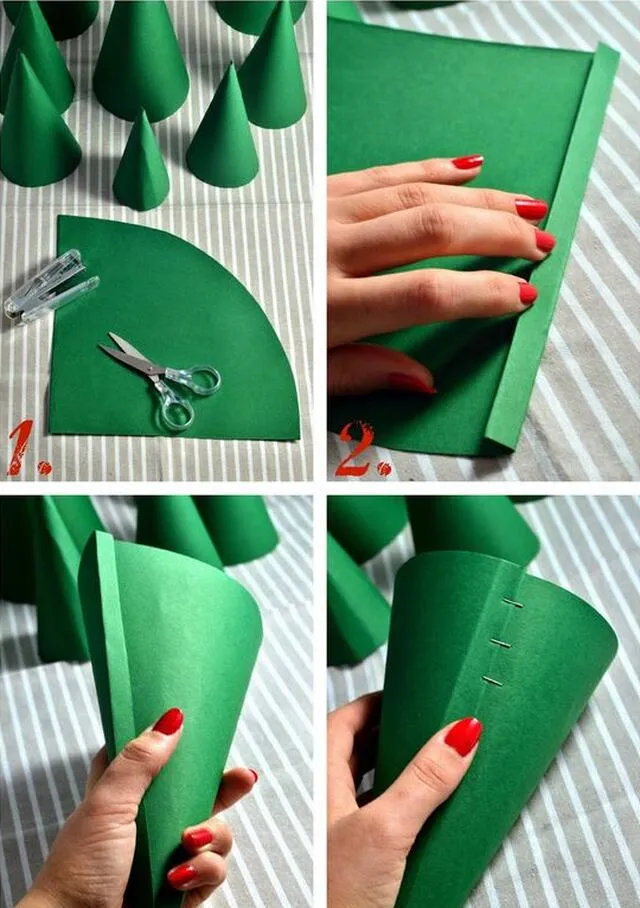 1.

2.