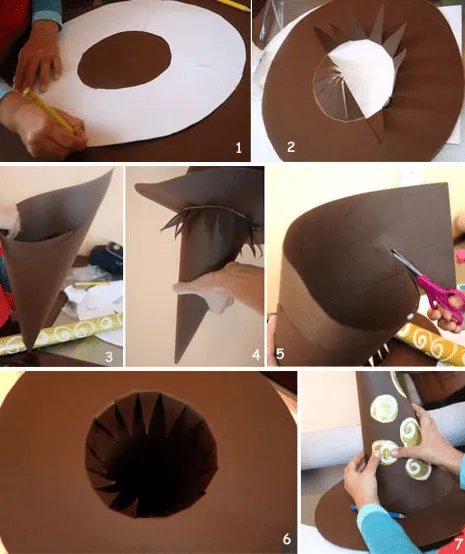 1

2

3

4

5

6

7