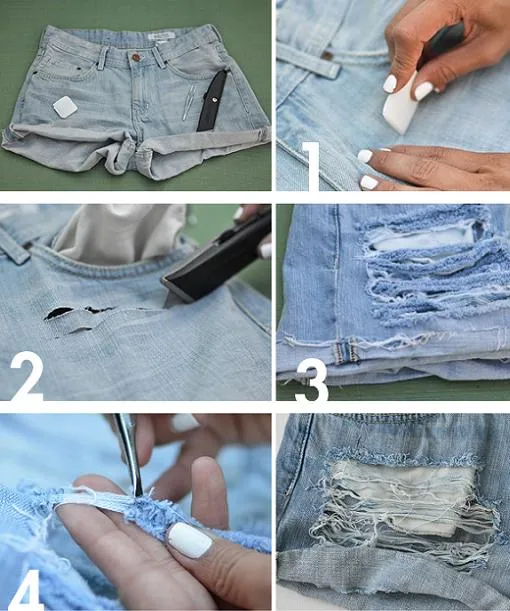 1

2

3

4