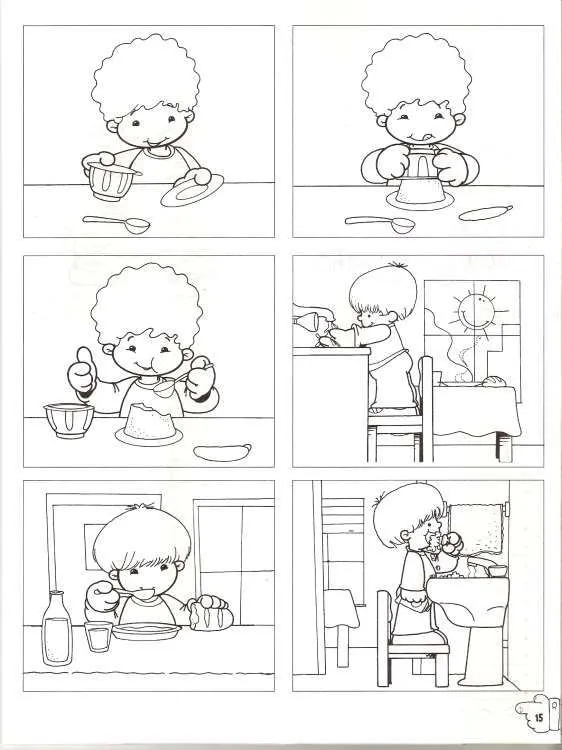 15