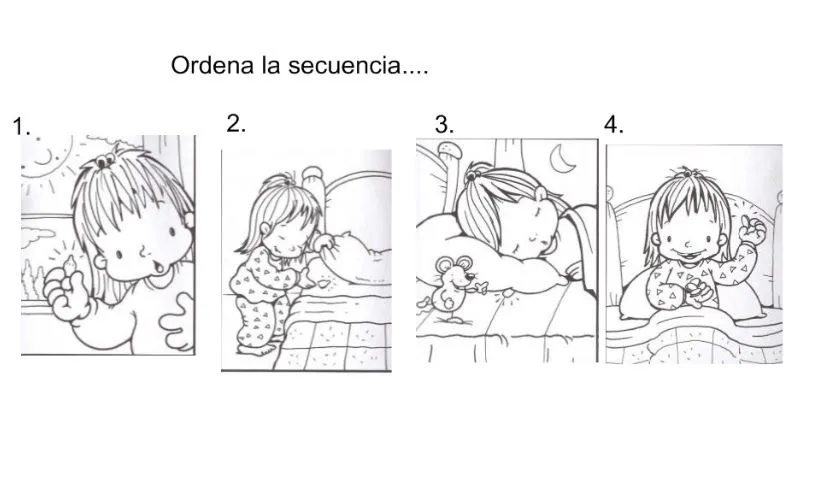 Ordena la secuencia....

1.

2.

3.

4.