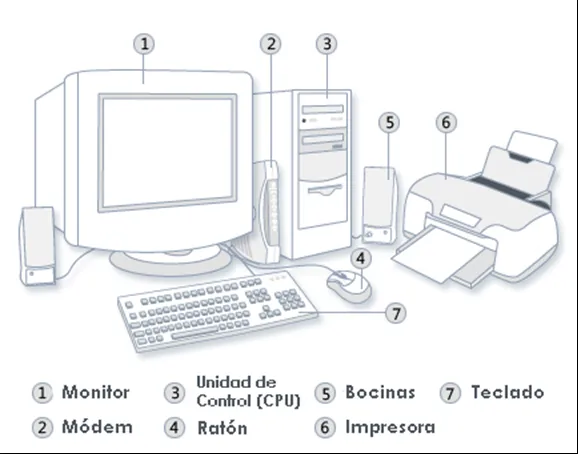 1
2
3
5
6
4
7

1 Monitor
2 Módem
3 Unidad de Control (CPU)
4 Ratón
5 Bocinas
6 Impresora
7 Teclado