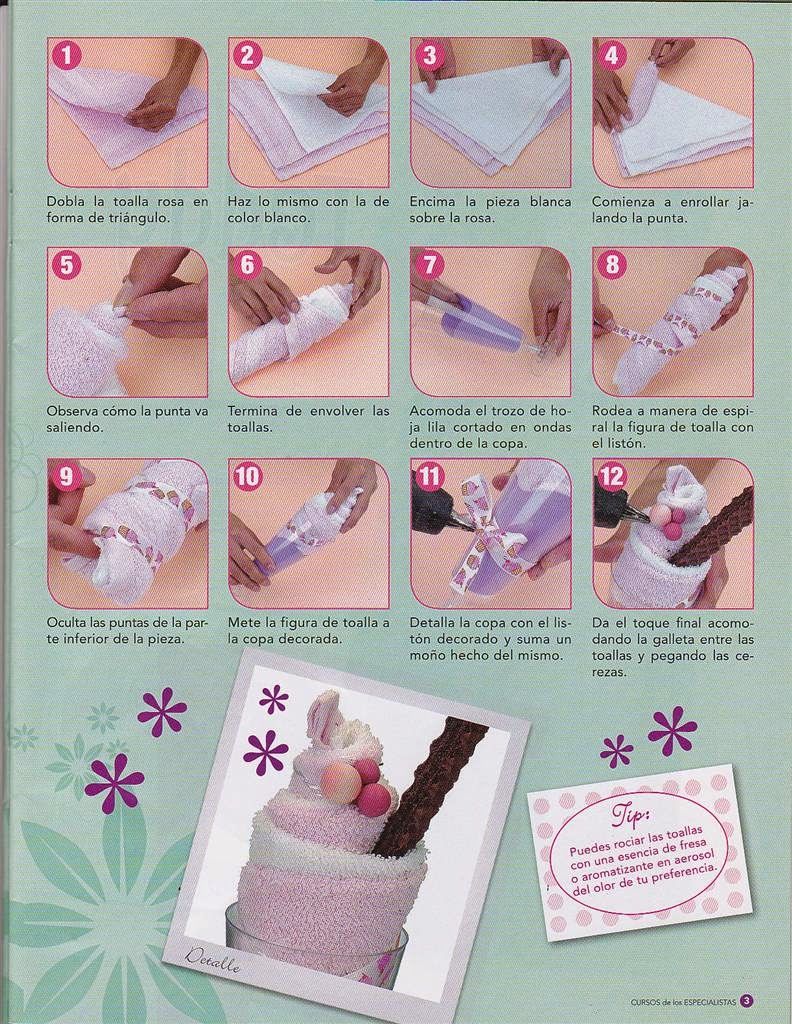 1
Dobla la toalla rosa en forma de triángulo.

2
Haz lo mismo con la de color blanco.

3
Encima la pieza blanca sobre la rosa.

4
Comienza a enrollar jalando la punta.

5
Observa cómo la punta va saliendo.

6
Termina de envolver las toallas.

7
Acomoda el trozo de hoja lila cortado en ondas dentro de la copa.

8
Rodea a manera de espiral la figura de toalla con el listón.

9
Oculta las puntas de la parte inferior de la pieza.

10
Mete la figura de toalla a la copa decorada.

11
Detalla la copa con el listón decorado y suma un moño hecho del mismo.

12
Da el toque final acomodando la galleta entre las toallas y pegando las cerezas.

Detalle

Tip:
Puedes rociar las toallas con una esencia de fresa o aromatizante en aerosol del olor de tu preferencia.

CURSOS de los ESPECIALISTAS 3