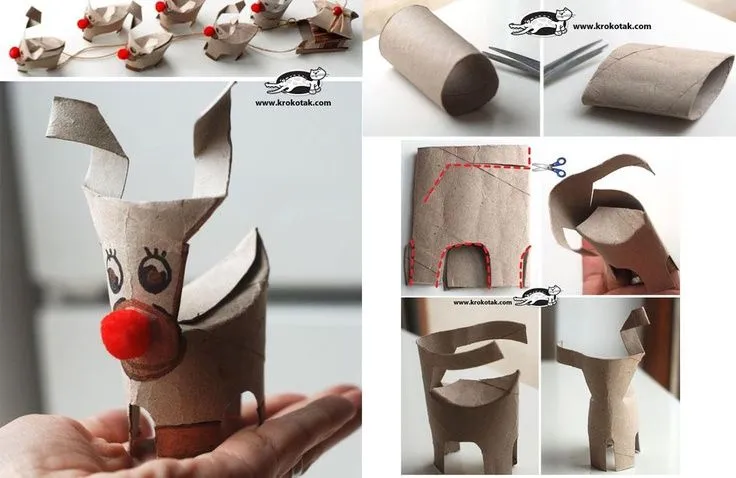 www.krokotak.com

www.krokotak.com

www.krokotak.com