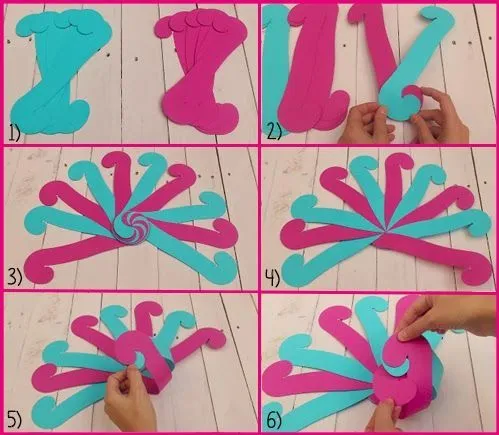 1)
2)
3)
4)
5)
6)