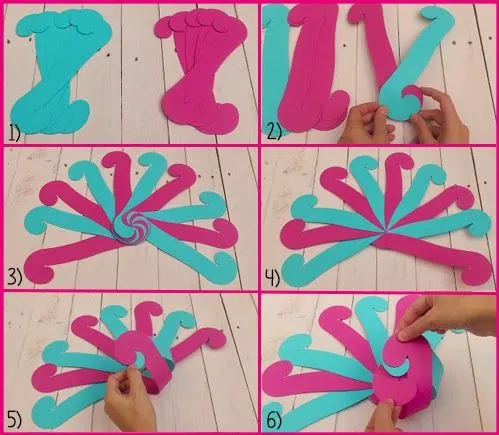 1)

2)

3)

4)

5)

6)