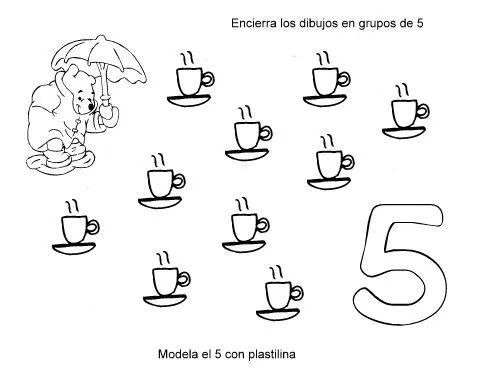 Encierra los dibujos en grupos de 5

5

Modela el 5 con plastilina