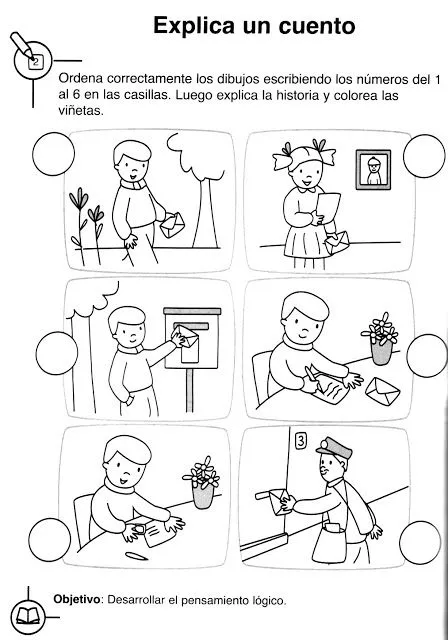 Explica un cuento

2

Ordena correctamente los dibujos escribiendo los números del 1 al 6 en las casillas. Luego explica la historia y colorea las viñetas.

3

Objetivo: Desarrollar el pensamiento lógico.