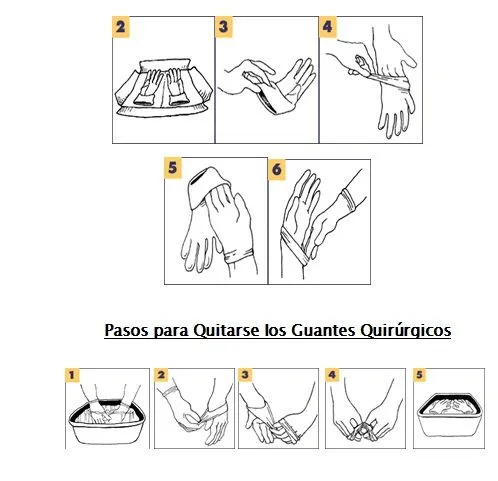 2
3
4
5
6

Pasos para Quitarse los Guantes Quirúrgicos

1
2
3
4
5