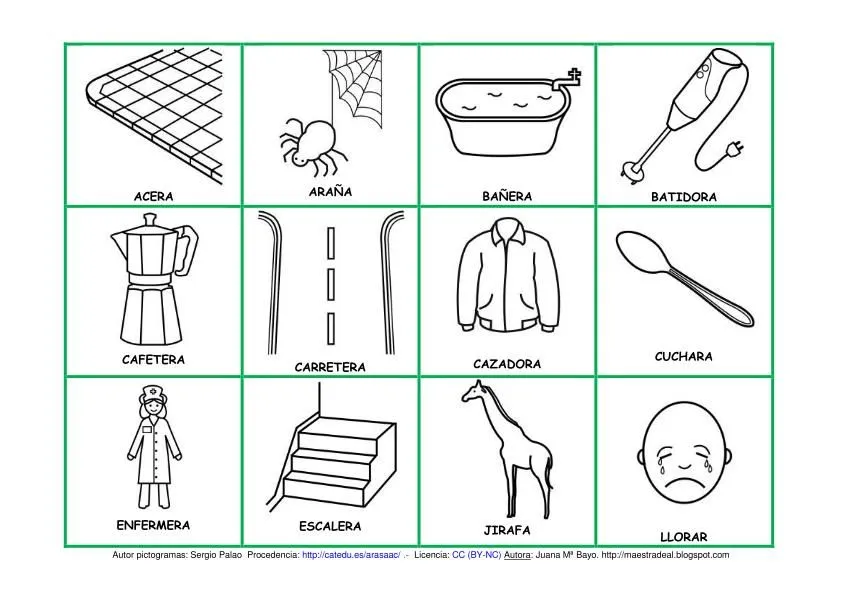 | ACERA | ARAÑA | BAÑERA | BATIDORA |
|---|---|---|---|
| CAFETERA | CARRETERA | CAZADORA | CUCHARA |
| ENFERMERA | ESCALERA | JIRAFA | LLORAR |

Autor pictogramas: Sergio Palao Procedencia: http://catedu.es/arasaac/ .- Licencia: CC (BY-NC) Autora: Juana Mª Bayo. http://maestradeal.blogspot.com