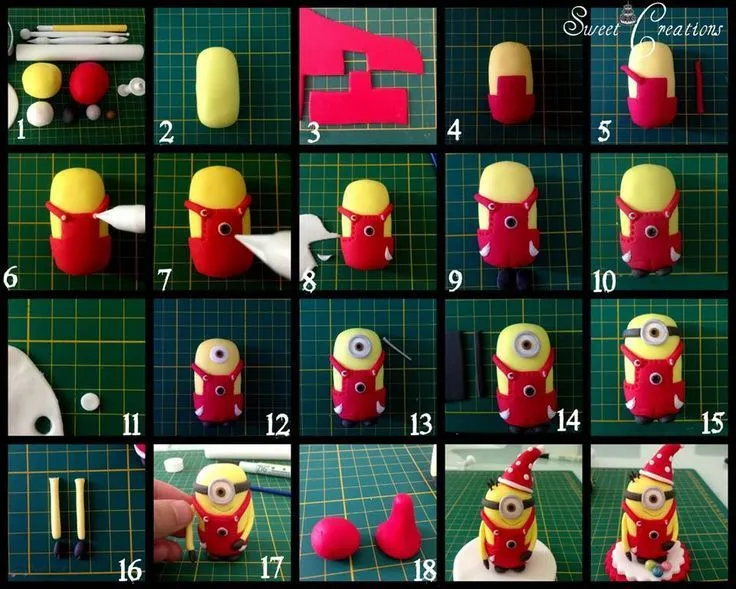 Sweet Creations

1

2

3

4

5

6

7

8

9

10

11

12

13

14

15

16

17

18