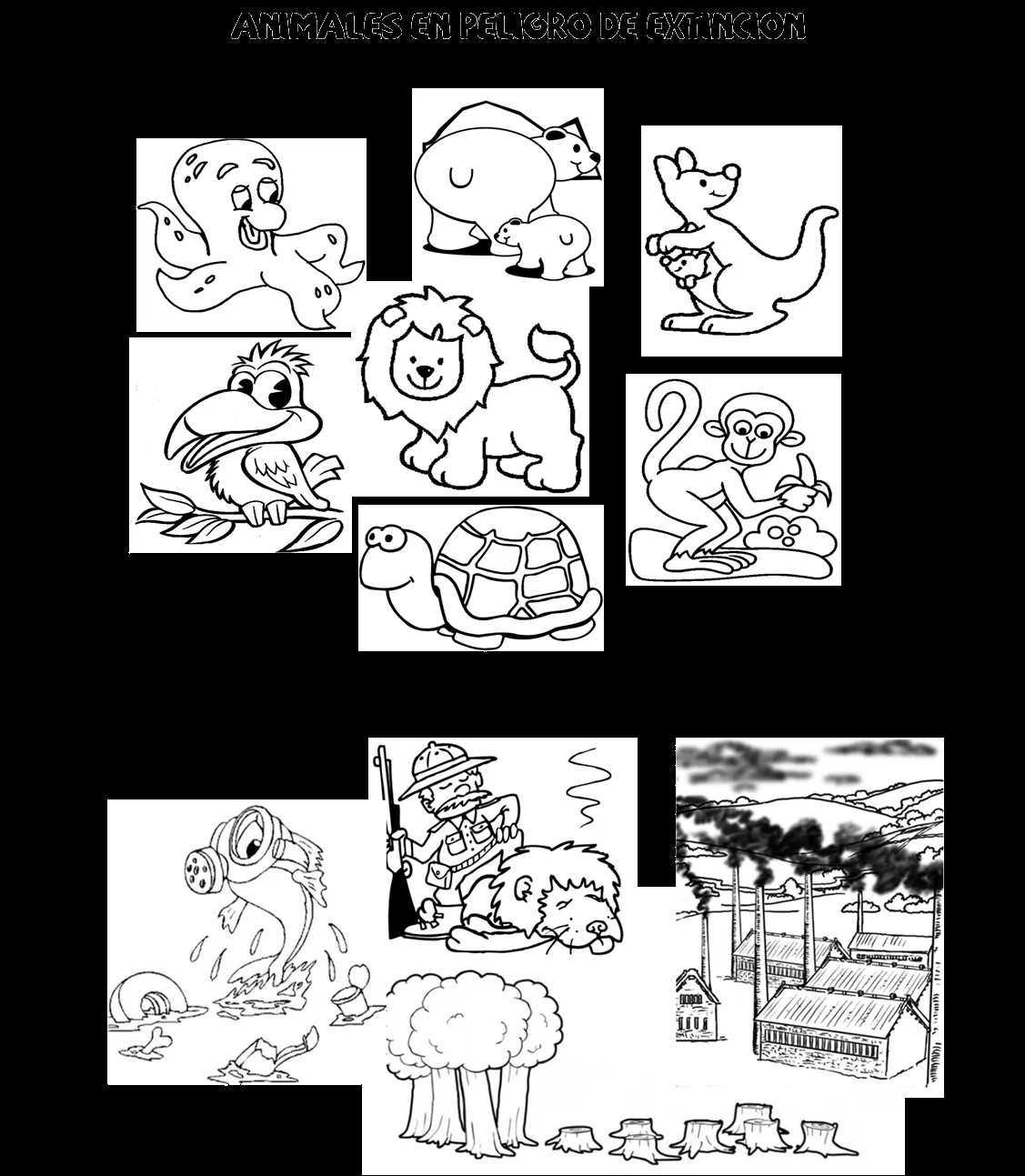 ANIMALES EN PELIGRO DE EXTINCION