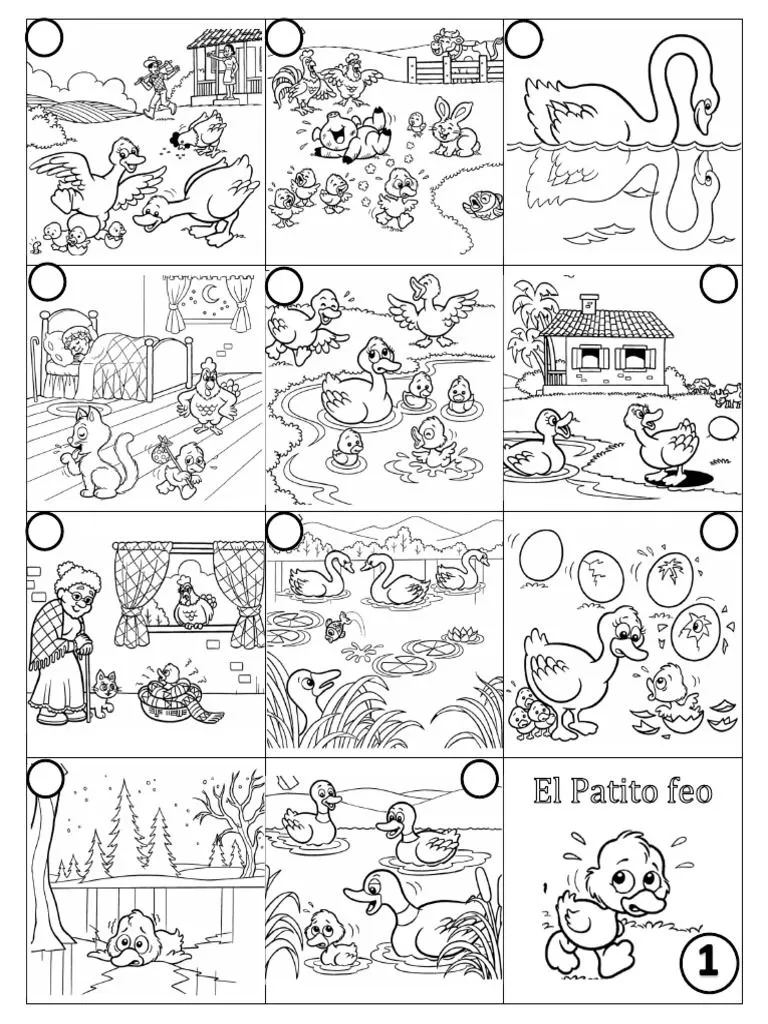 El Patito feo

1