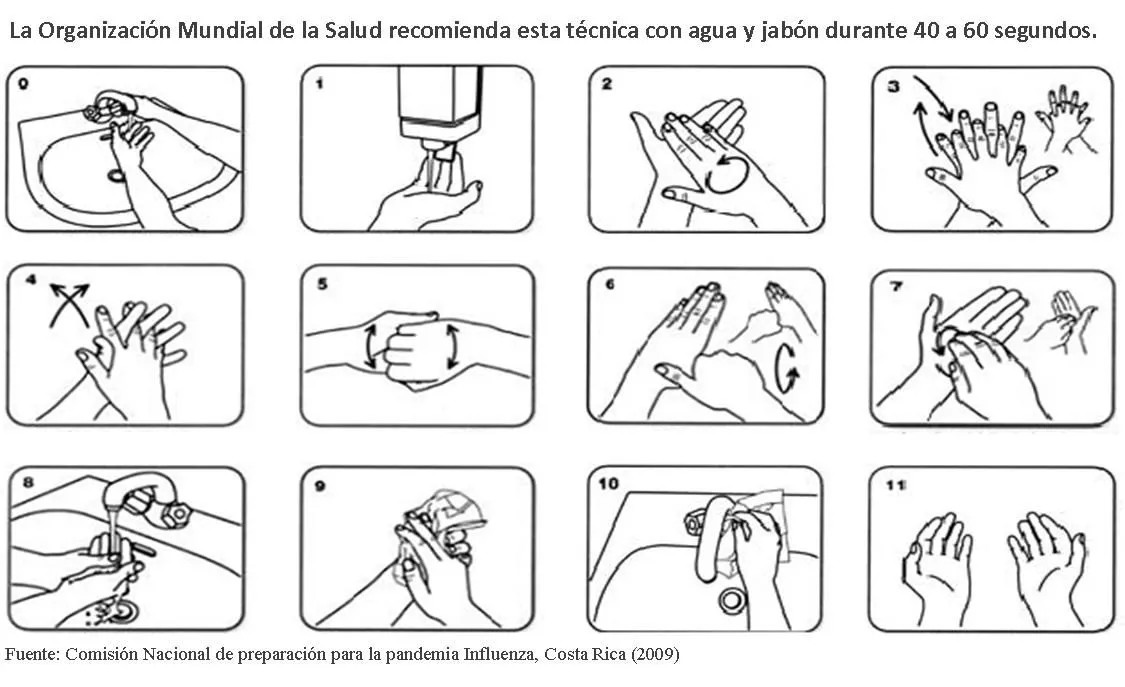 La Organización Mundial de la Salud recomienda esta técnica con agua y jabón durante 40 a 60 segundos.

0

1

2

3

4

5

6

7

8

9

10

11

Fuente: Comisión Nacional de preparación para la pandemia Influenza, Costa Rica (2009)