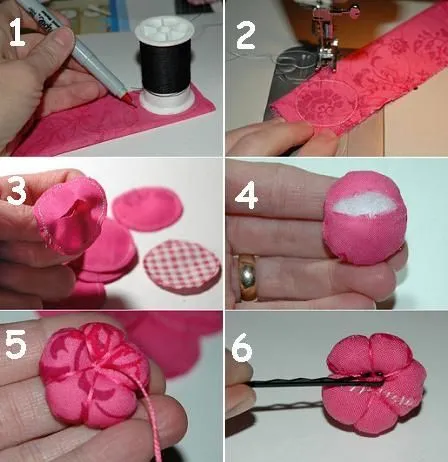 1
2
3
4
5
6