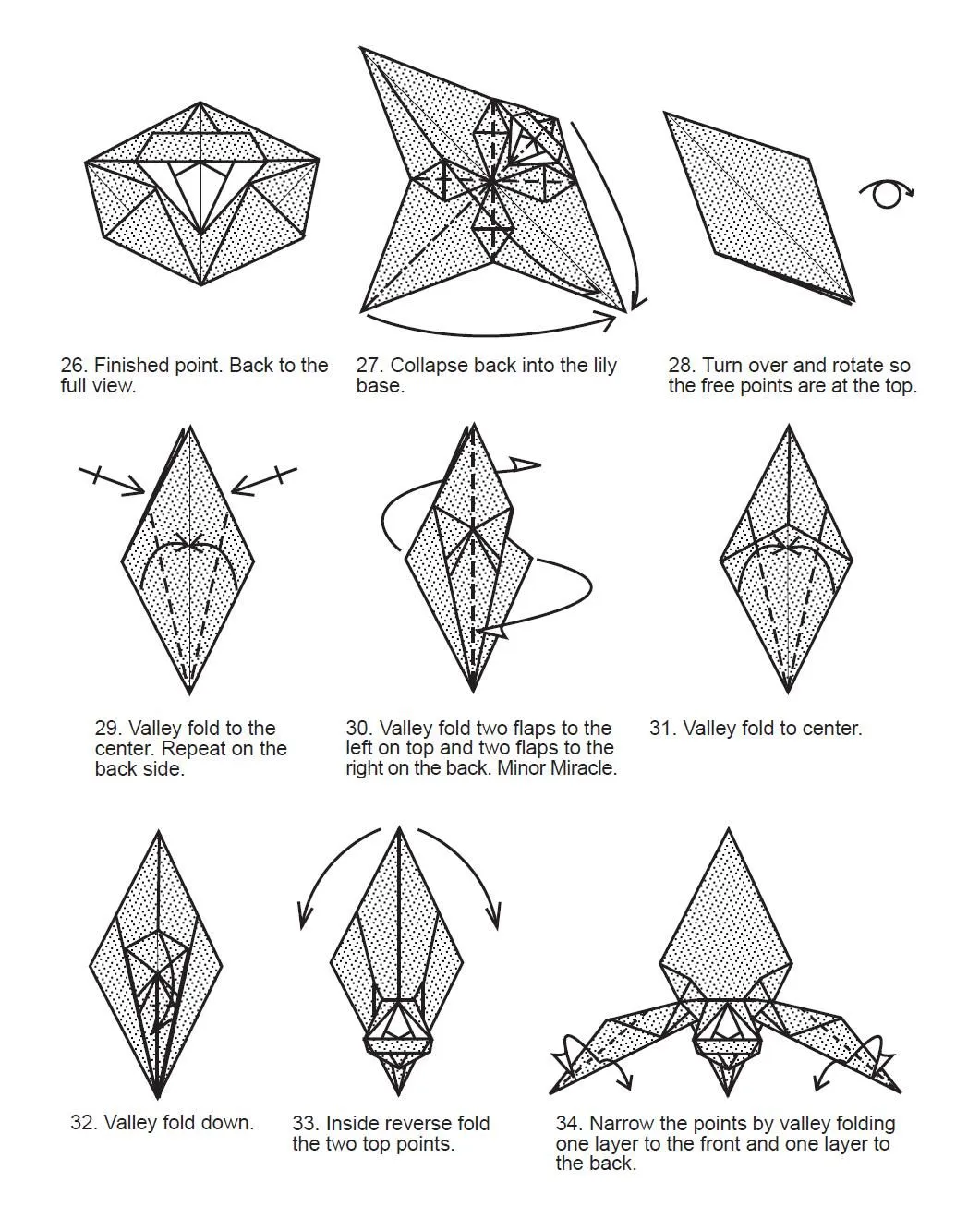 26. Finished point. Back to the full view.

27. Collapse back into the lily base.

28. Turn over and rotate so the free points are at the top.

29. Valley fold to the center. Repeat on the back side.

30. Valley fold two flaps to the left on top and two flaps to the right on the back. Minor Miracle.

31. Valley fold to center.

32. Valley fold down.

33. Inside reverse fold the two top points.

34. Narrow the points by valley folding one layer to the front and one layer to the back.