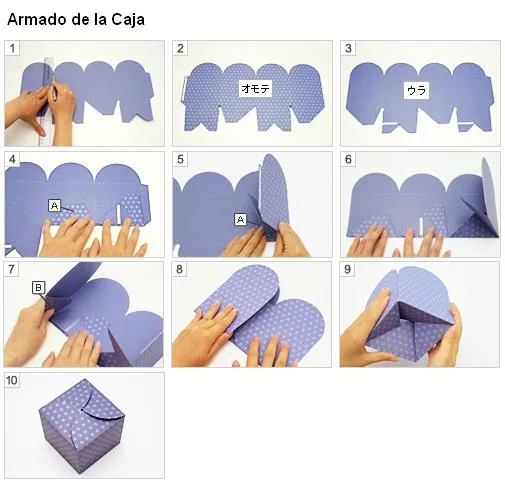 Armado de la Caja

1

2

オモテ

3

ウラ

4

A

5

A

6

7

B

8

9

10