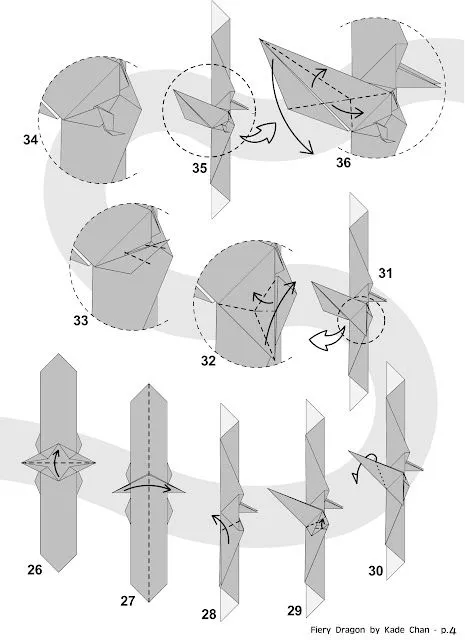 34

35

36

33

32

31

26

27

28

29

30

Fiery Dragon by Kade Chan - p.4