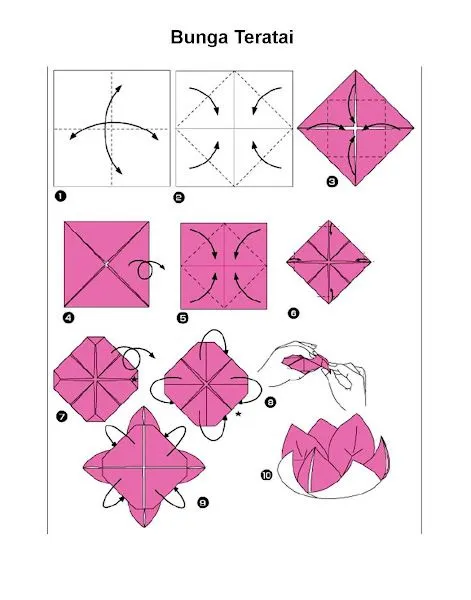 Bunga Teratai

1

2

3

4

5

6

7

8

9

10