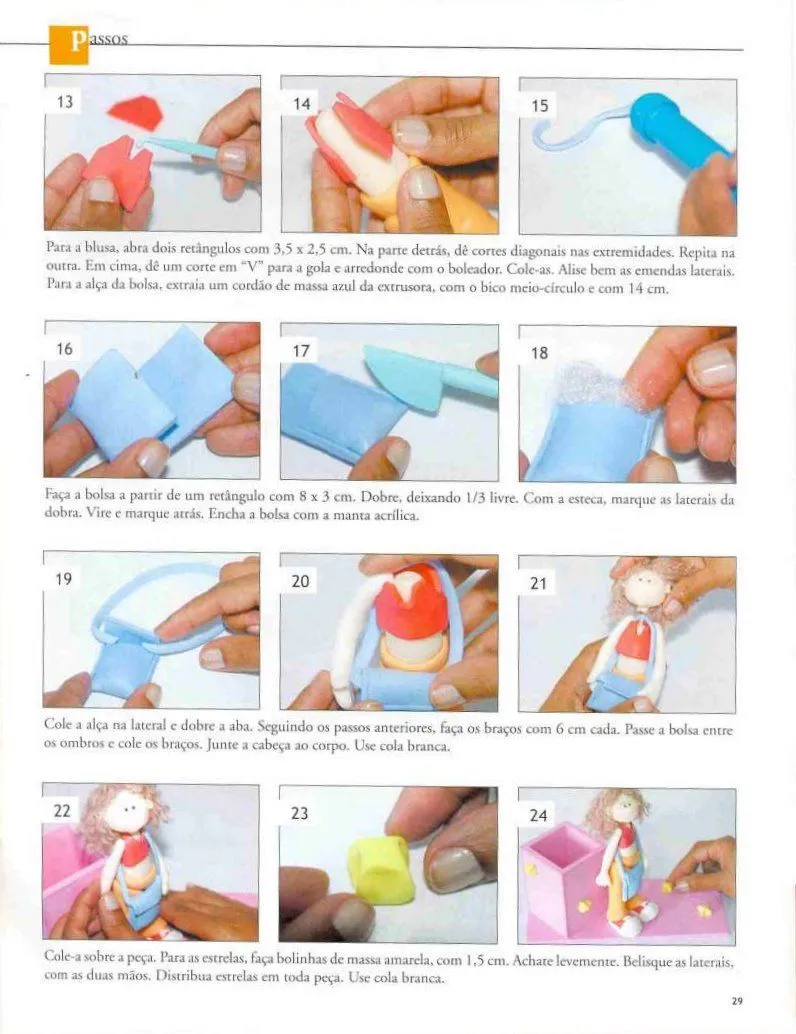 Passos

13

14

15

Para a blusa, abra dois retângulos com 3,5 x 2,5 cm. Na parte detrás, dê cortes diagonais nas extremidades. Repita na outra. Em cima, dê um corte em "V" para a gola e arredonde com o boleador. Cole-as. Alise bem as emendas laterais. Para a alça da bolsa, extraia um cordão de massa azul da extrusora, com o bico meio-círculo e com 14 cm.

16

17

18

Faça a bolsa a partir de um retângulo com 8 x 3 cm. Dobre, deixando 1/3 livre. Com a esteca, marque as laterais da dobra. Vire e marque atrás. Encha a bolsa com a manta acrílica.

19

20

21

Cole a alça na lateral e dobre a aba. Seguindo os passos anteriores, faça os braços com 6 cm cada. Passe a bolsa entre os ombros e cole os braços. Junte a cabeça ao corpo. Use cola branca.

22

23

24

Cole-a sobre a peça. Para as estrelas, faça bolinhas de massa amarela, com 1,5 cm. Achate levemente. Belisque as laterais, com as duas mãos. Distribua estrelas em toda peça. Use cola branca.

29