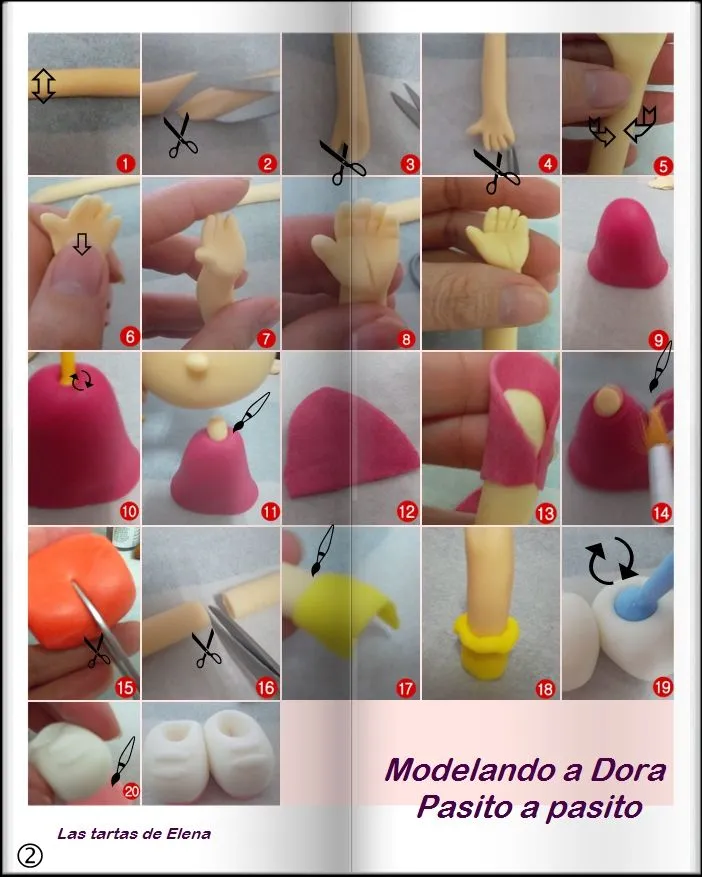 1
2
3
4
5
6
7
8
9
10
11
12
13
14
15
16
17
18
19
20

Modelando a Dora
Pasito a pasito

Las tartas de Elena

②