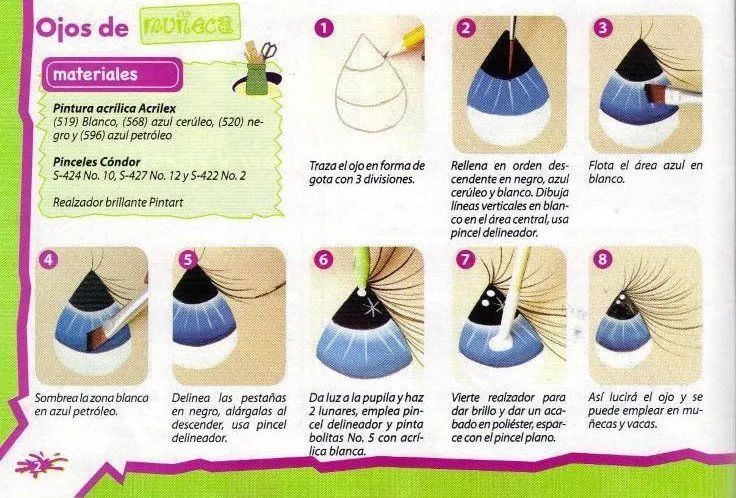 Ojos de muñeca

materiales

Pintura acrílica Acrilex
(519) Blanco, (568) azul cerúleo, (520) negro y (596) azul petróleo

Pinceles Cóndor
S-424 No. 10, S-427 No. 12 y S-422 No. 2

Realzador brillante Pintart

1
Traza el ojo en forma de gota con 3 divisiones.

2
Rellena en orden descendente en negro, azul cerúleo y blanco. Dibuja líneas verticales en blanco en el área central, usa pincel delineador.

3
Flota el área azul en blanco.

4
Sombrea la zona blanca en azul petróleo.

5
Delinea las pestañas en negro, alárgalas al descender, usa pincel delineador.

6
Da luz a la pupila y haz 2 lunares, emplea pincel delineador y pinta bolitas No. 5 con acrílica blanca.

7
Vierte realzador para dar brillo y dar un acabado en poliéster, esparce con el pincel plano.

8
Así lucirá el ojo y se puede emplear en muñecas y vacas.

2