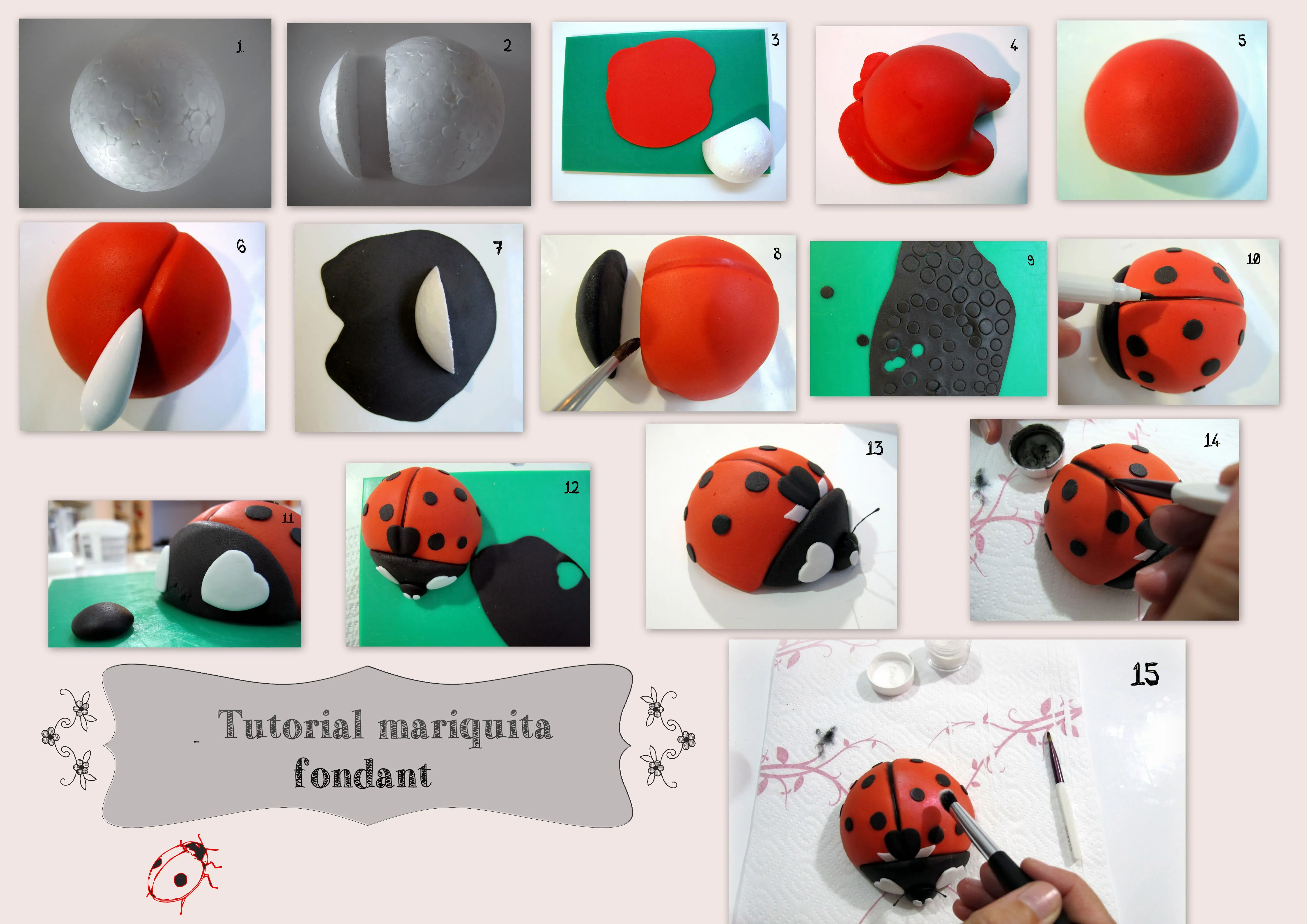 1

2

3

4

5

6

7

8

9

10

11

12

13

14

15

Tutorial mariquita fondant