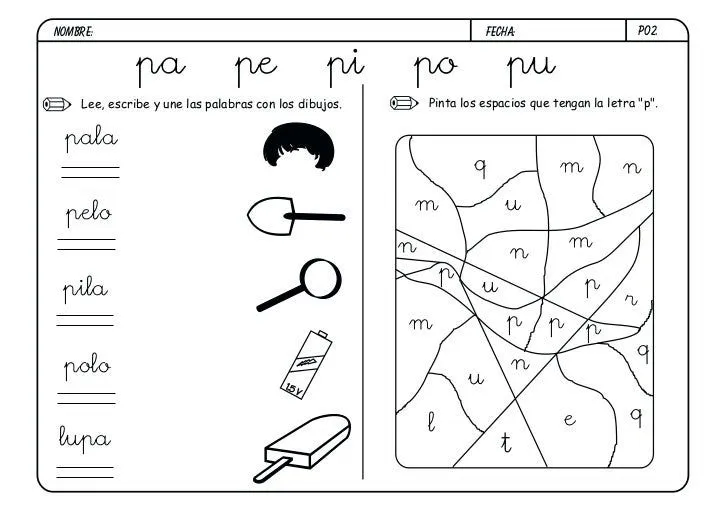 NOMBRE: FECHA: P02

pa pe pi po pu

Lee, escribe y une las palabras con los dibujos.

pala

pelo

pila

polo

lupa

1,5 V

Pinta los espacios que tengan la letra "p".

q m n
m u
n n m
p u p r
m p p p q
u n
l e q
t