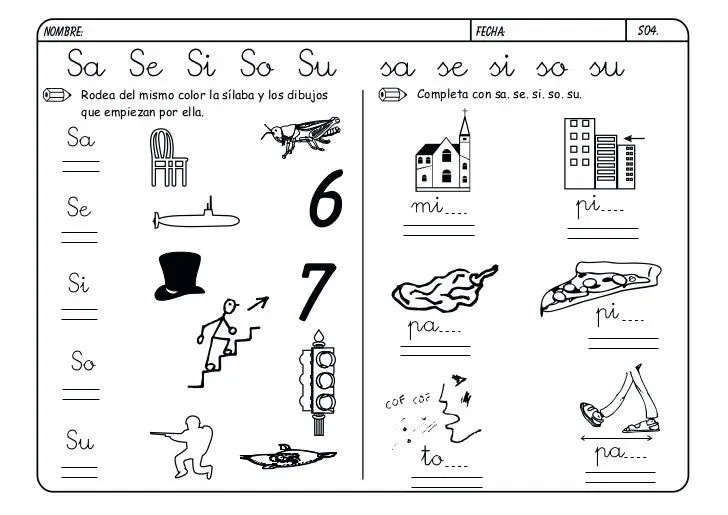 NOMBRE: FECHA: S04.

Sa Se Si So Su sa se si so su

Rodea del mismo color la sílaba y los dibujos que empiezan por ella.

Sa

Se

Si

So

Su

6

7

Completa con sa. se. si. so. su.

mi....

pi....

pa....

pi....

COF COF

to....

pa....