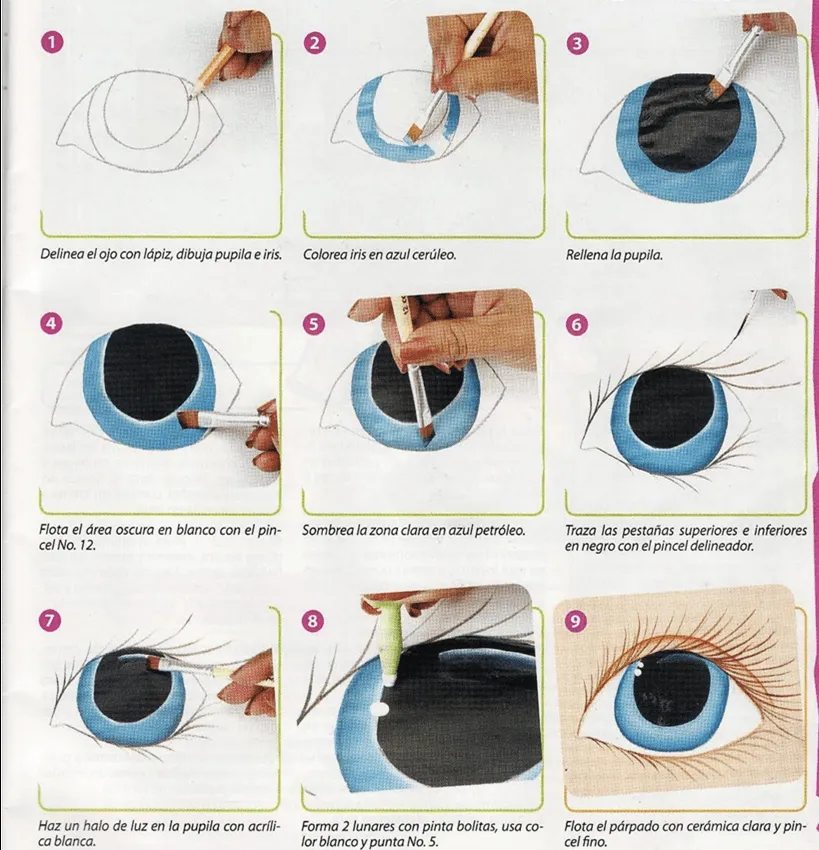 1

Delinea el ojo con lápiz, dibuja pupila e iris.

2

Colorea iris en azul cerúleo.

3

Rellena la pupila.

4

Flota el área oscura en blanco con el pincel No. 12.

5

Sombrea la zona clara en azul petróleo.

6

Traza las pestañas superiores e inferiores en negro con el pincel delineador.

7

Haz un halo de luz en la pupila con acrílica blanca.

8

Forma 2 lunares con pinta bolitas, usa color blanco y punta No. 5.

9

Flota el párpado con cerámica clara y pincel fino.