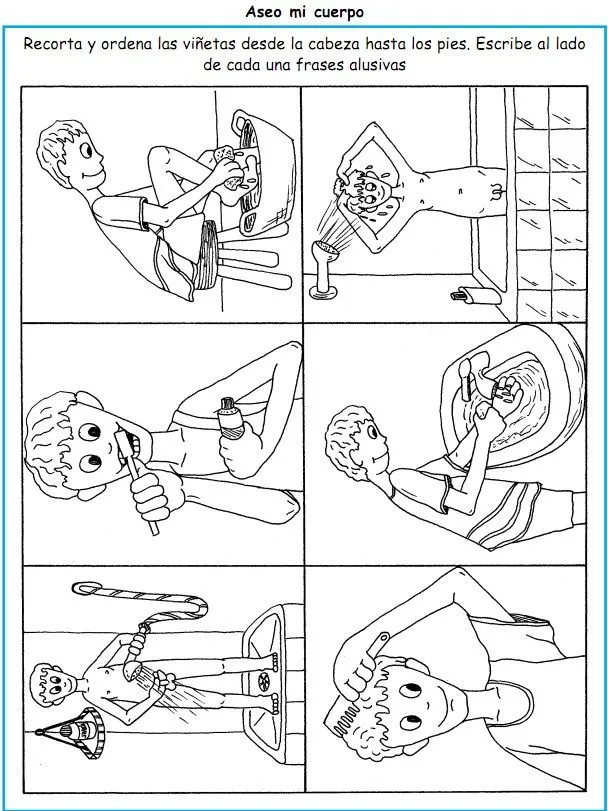 Aseo mi cuerpo

Recorta y ordena las viñetas desde la cabeza hasta los pies. Escribe al lado de cada una frases alusivas