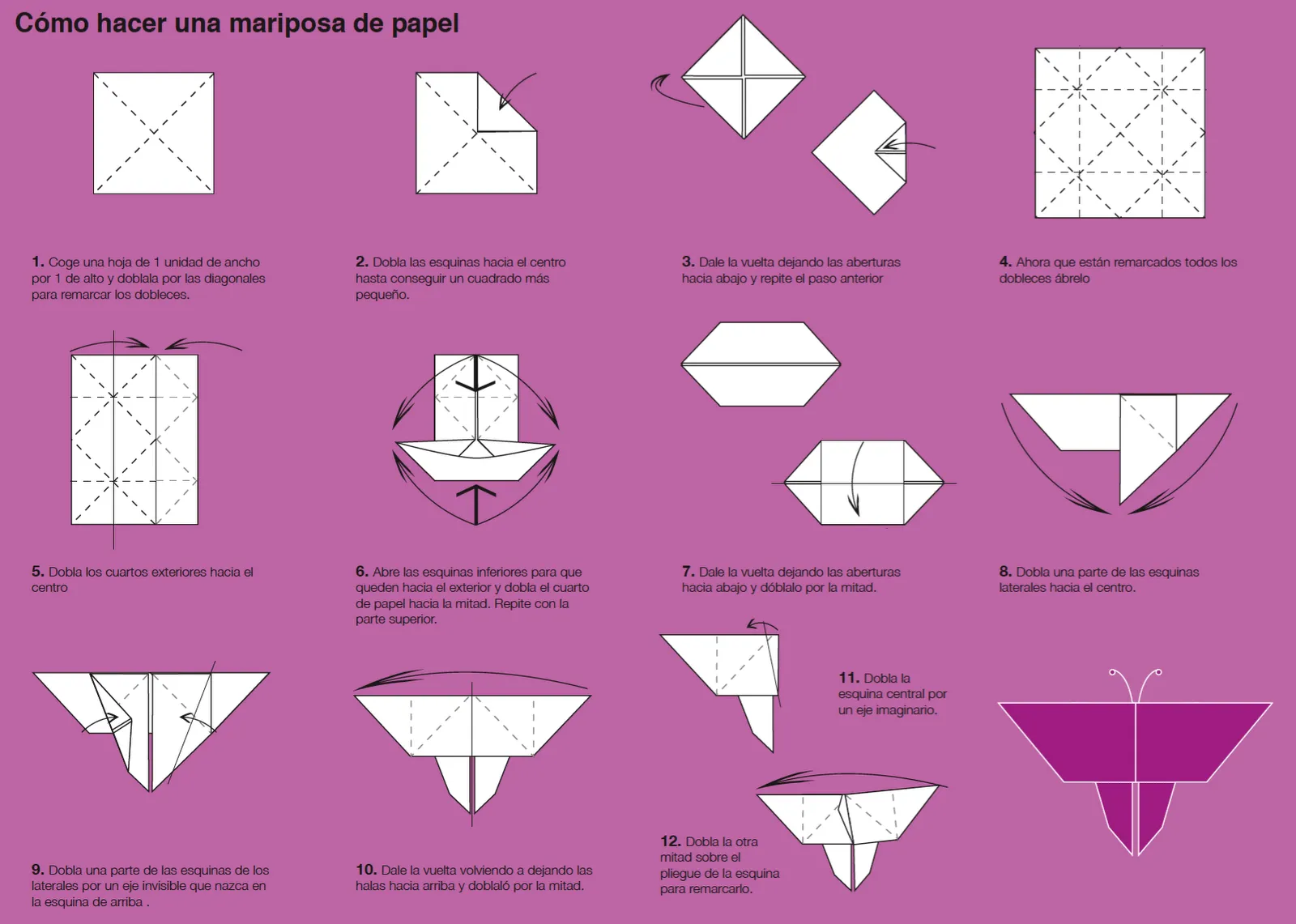 Cómo hacer una mariposa de papel

1. Coge una hoja de 1 unidad de ancho por 1 de alto y doblala por las diagonales para remarcar los dobleces.

2. Dobla las esquinas hacia el centro hasta conseguir un cuadrado más pequeño.

3. Dale la vuelta dejando las aberturas hacia abajo y repite el paso anterior

4. Ahora que están remarcados todos los dobleces ábrelo

5. Dobla los cuartos exteriores hacia el centro

6. Abre las esquinas inferiores para que queden hacia el exterior y dobla el cuarto de papel hacia la mitad. Repite con la parte superior.

7. Dale la vuelta dejando las aberturas hacia abajo y dóblalo por la mitad.

8. Dobla una parte de las esquinas laterales hacia el centro.

9. Dobla una parte de las esquinas de los laterales por un eje invisible que nazca en la esquina de arriba .

10. Dale la vuelta volviendo a dejando las halas hacia arriba y doblaló por la mitad.

11. Dobla la esquina central por un eje imaginario.

12. Dobla la otra mitad sobre el pliegue de la esquina para remarcarlo.