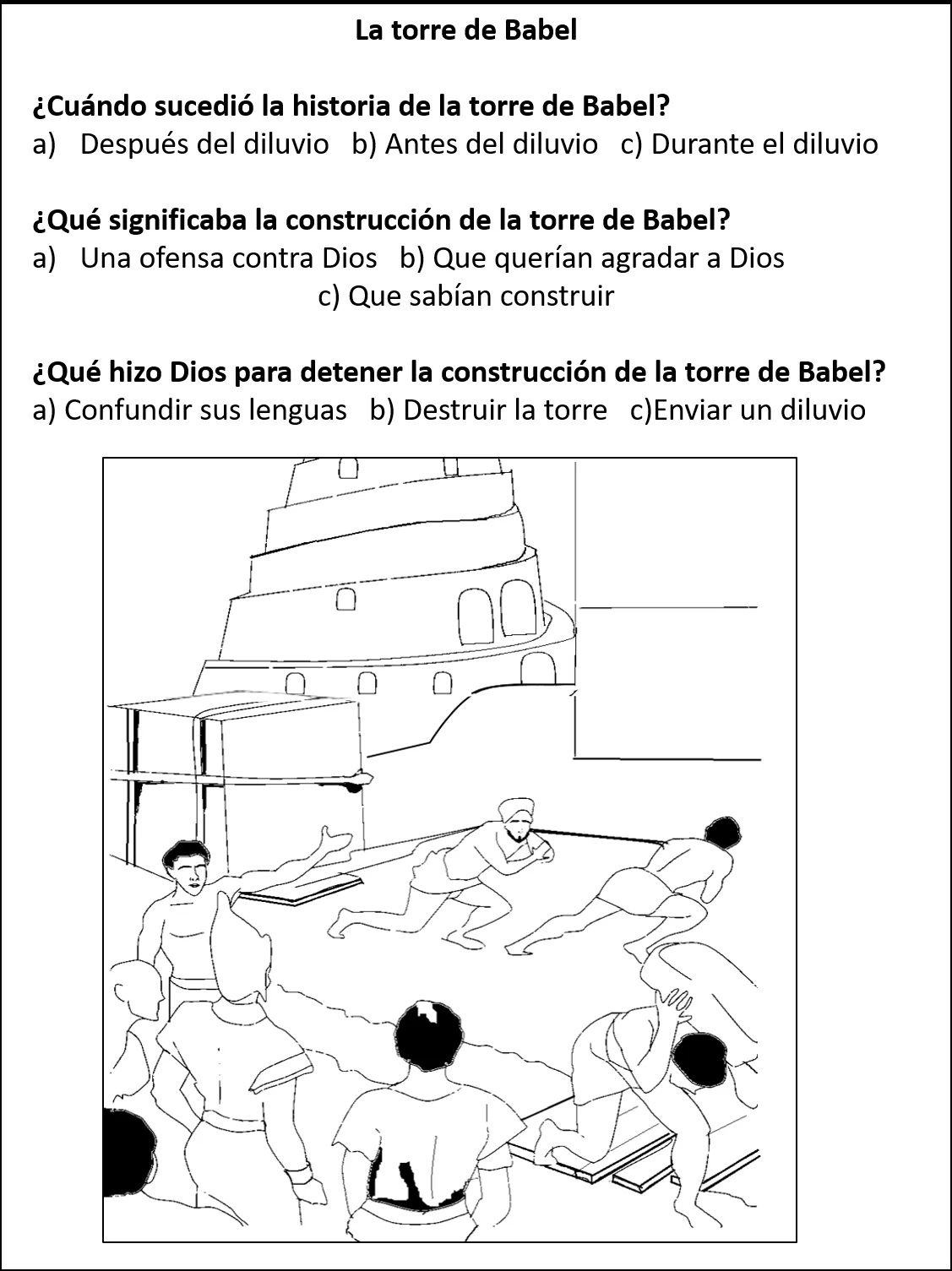 La torre de Babel

¿Cuándo sucedió la historia de la torre de Babel?
a) Después del diluvio b) Antes del diluvio c) Durante el diluvio

¿Qué significaba la construcción de la torre de Babel?
a) Una ofensa contra Dios b) Que querían agradar a Dios
c) Que sabían construir

¿Qué hizo Dios para detener la construcción de la torre de Babel?
a) Confundir sus lenguas b) Destruir la torre c)Enviar un diluvio