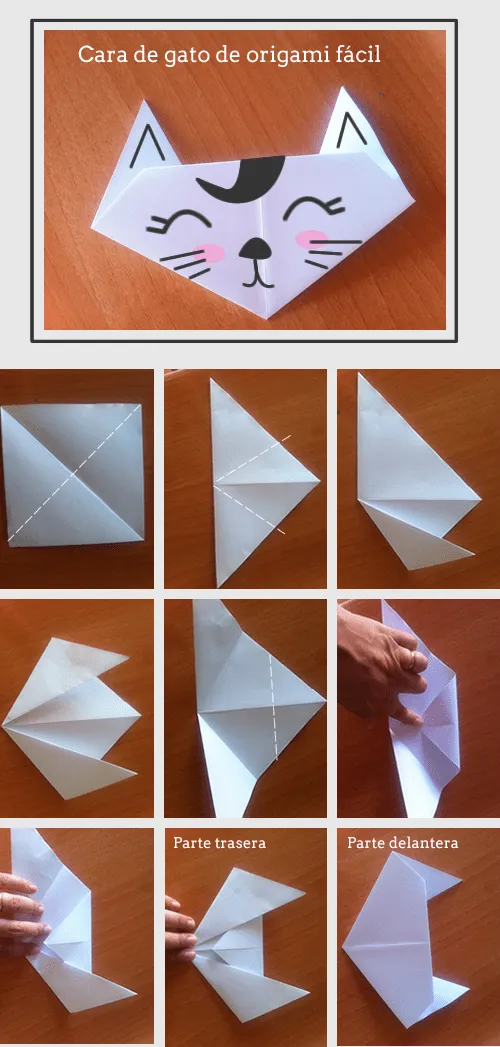 Cara de gato de origami fácil

Parte trasera

Parte delantera